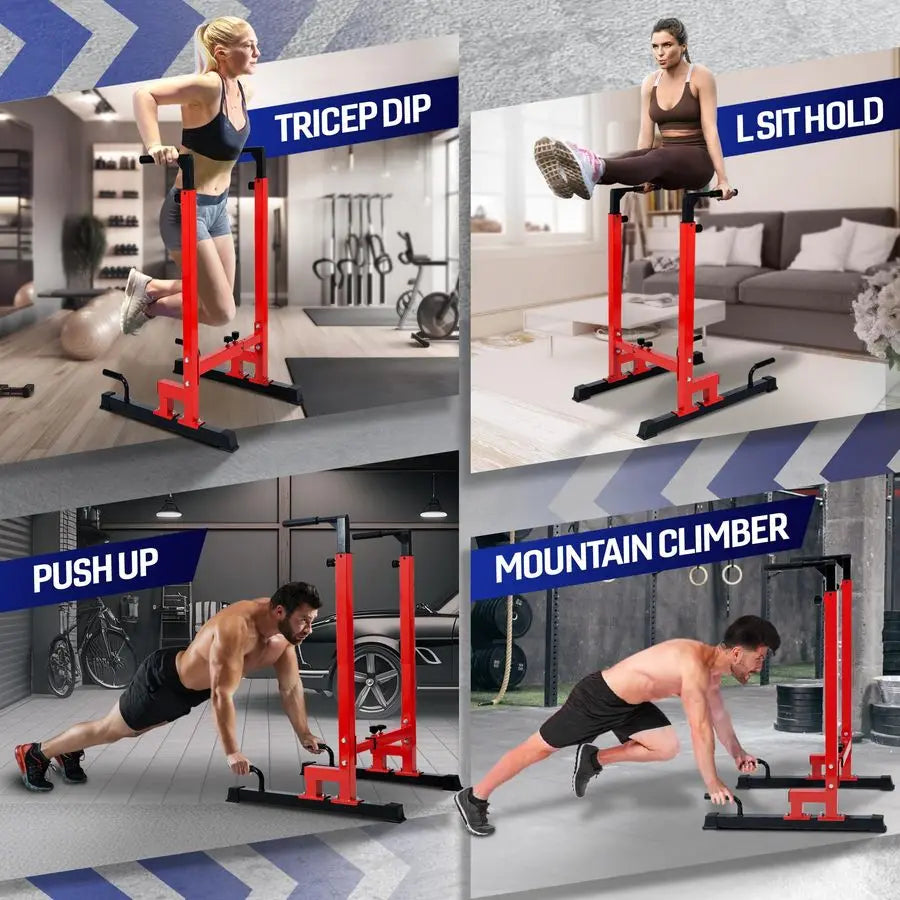 TRICEP DIP

L SIT HOLD

PUSH UP

MOUNTAIN CLIMBER