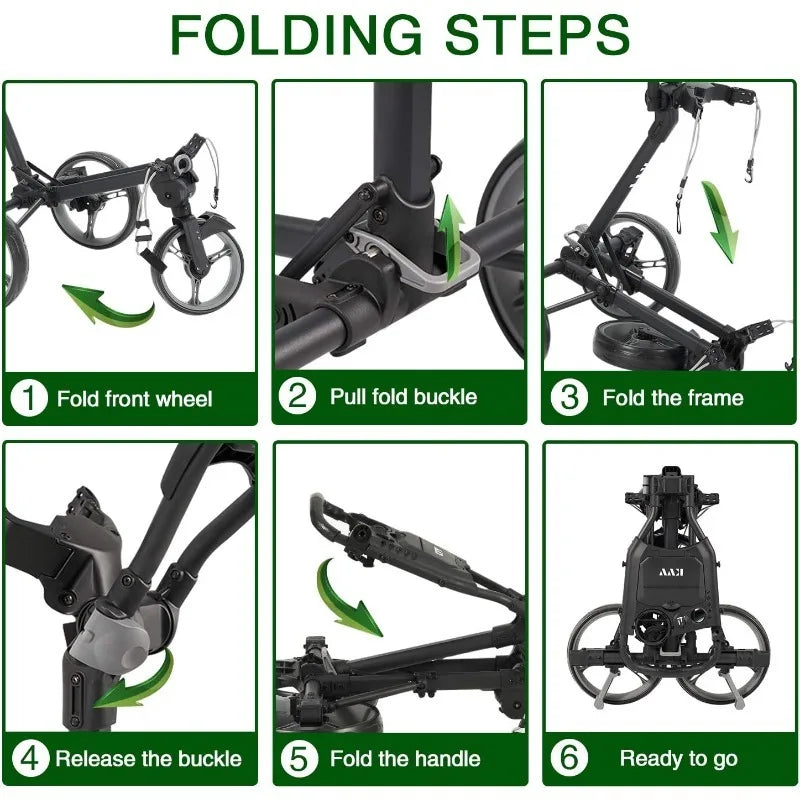 FOLDING STEPS

1 Fold front wheel

2 Pull fold buckle

3 Fold the frame

4 Release the buckle

5 Fold the handle

6 Ready to go